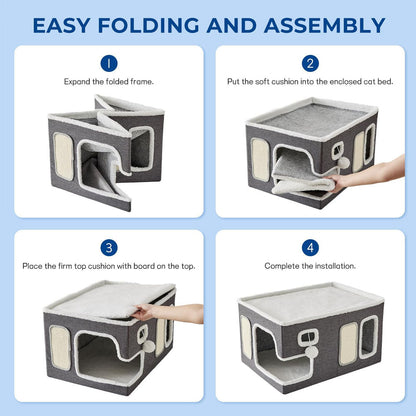 EASY FOLDING AND ASSEMBLY

1

Expand the folded frame.

2

Put the soft cushion into the enclosed cat bed.

3

Place the firm top cushion with board on the top.

4

Complete the installation.