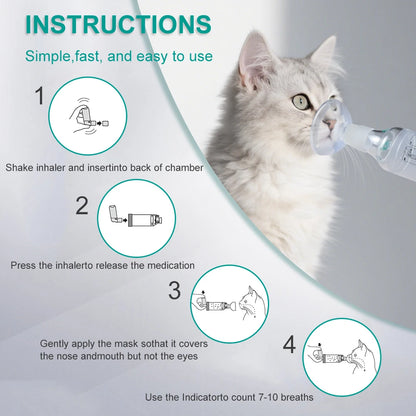 INSTRUCTIONS

Simple,fast, and easy to use

1

Shake inhaler and insertinto back of chamber

2

Press the inhalerto release the medication

3

Gently apply the mask sothat it covers the nose andmouth but not the eyes

4

Use the Indicatorto count 7-10 breaths