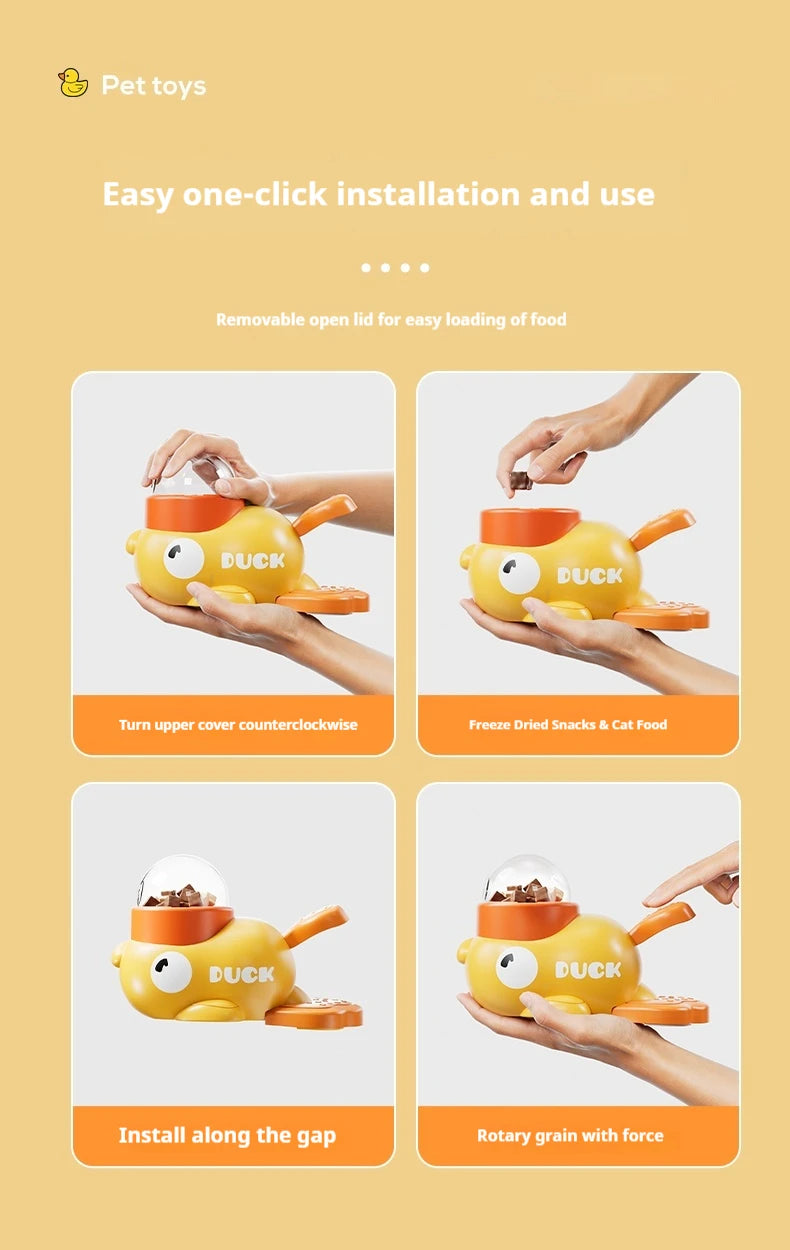 Pet toys

Easy one-click installation and use

Removable open lid for easy loading of food

DUCK

Turn upper cover counterclockwise

DUCK

Freeze Dried Snacks & Cat Food

DUCK

Install along the gap

DUCK

Rotary grain with force